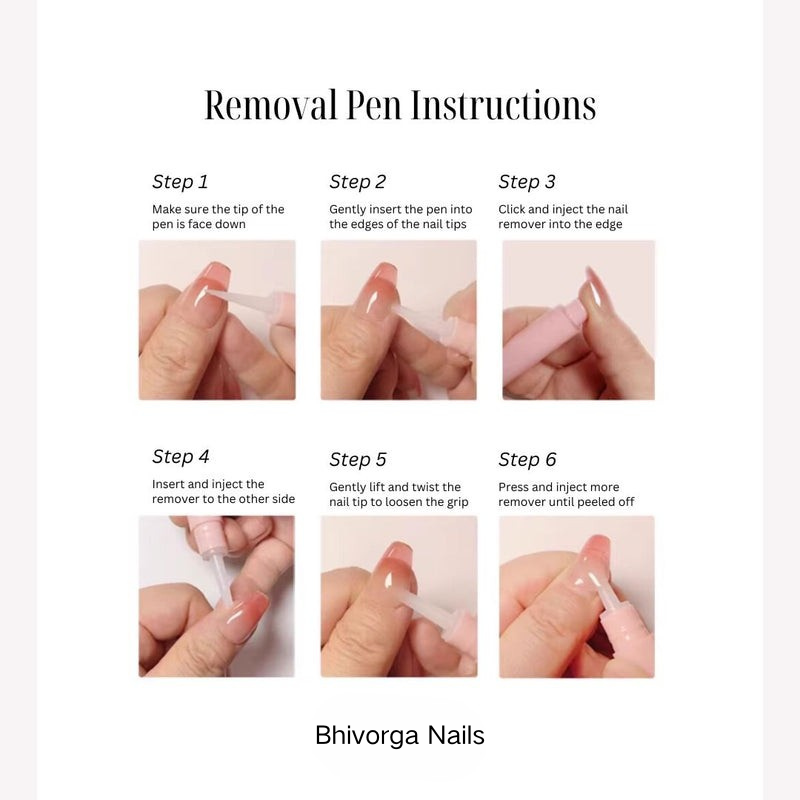 Removal Pen Instructions

Step 1
Make sure the tip of the pen is face down

Step 2
Gently insert the pen into the edges of the nail tips

Step 3
Click and inject the nail remover into the edge

Step 4
Insert and inject the remover to the other side

Step 5
Gently lift and twist the nail tip to loosen the grip

Step 6
Press and inject more remover until peeled off

Bhivorga Nails